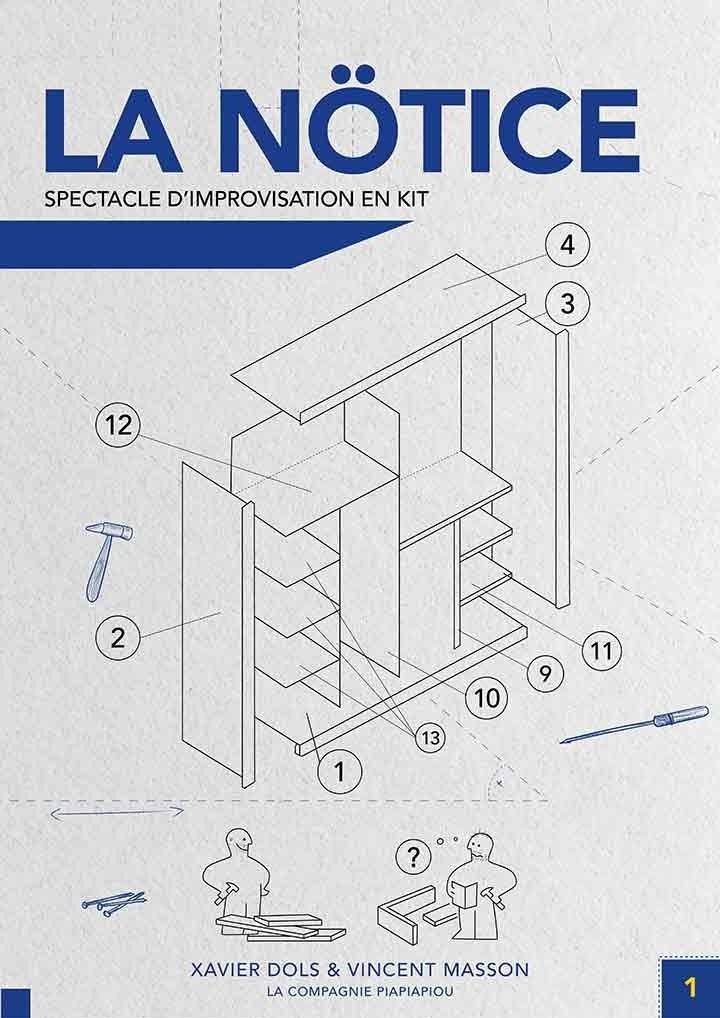 LA NÖTICE

SPECTACLE D'IMPROVISATION EN KIT

4
3
12
2
11
9
10
13
1
?

XAVIER DOLS & VINCENT MASSON
LA COMPAGNIE PIAPIAPIOU

1