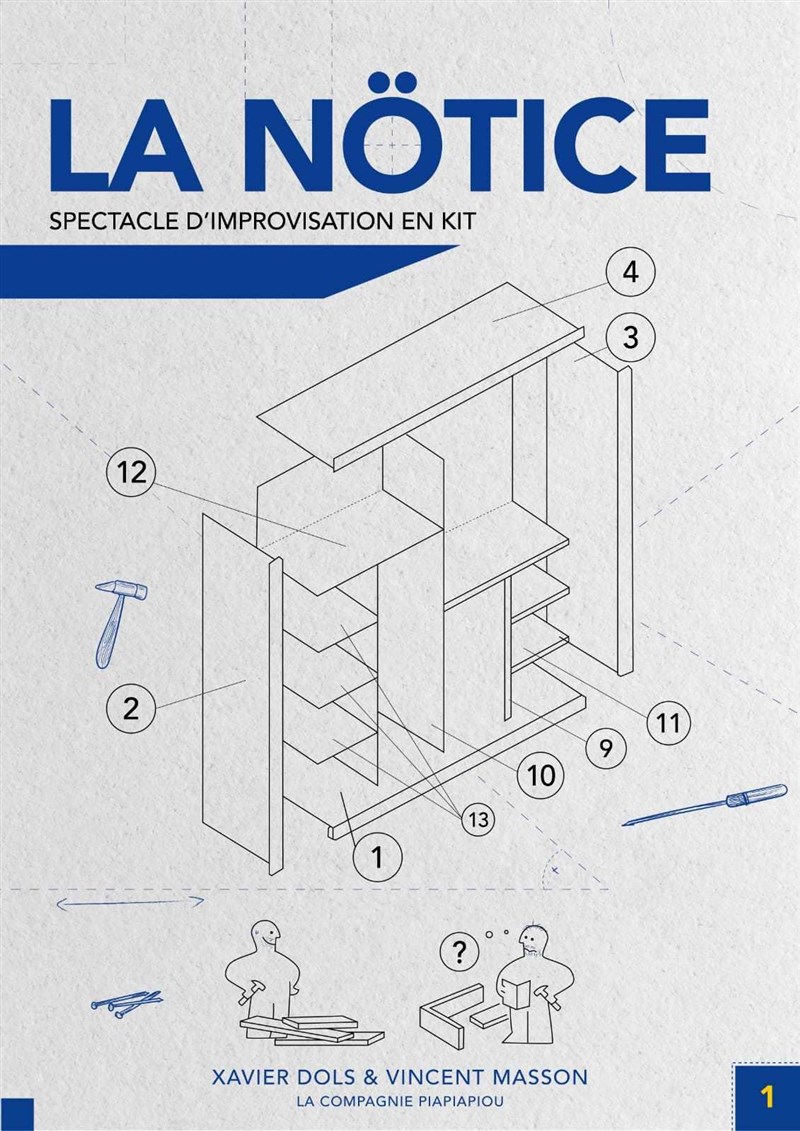 LA NÖTICE

SPECTACLE D'IMPROVISATION EN KIT

4

3

12

2

11

9

10

13

1

?

XAVIER DOLS & VINCENT MASSON

LA COMPAGNIE PIAPIAPIOU

1