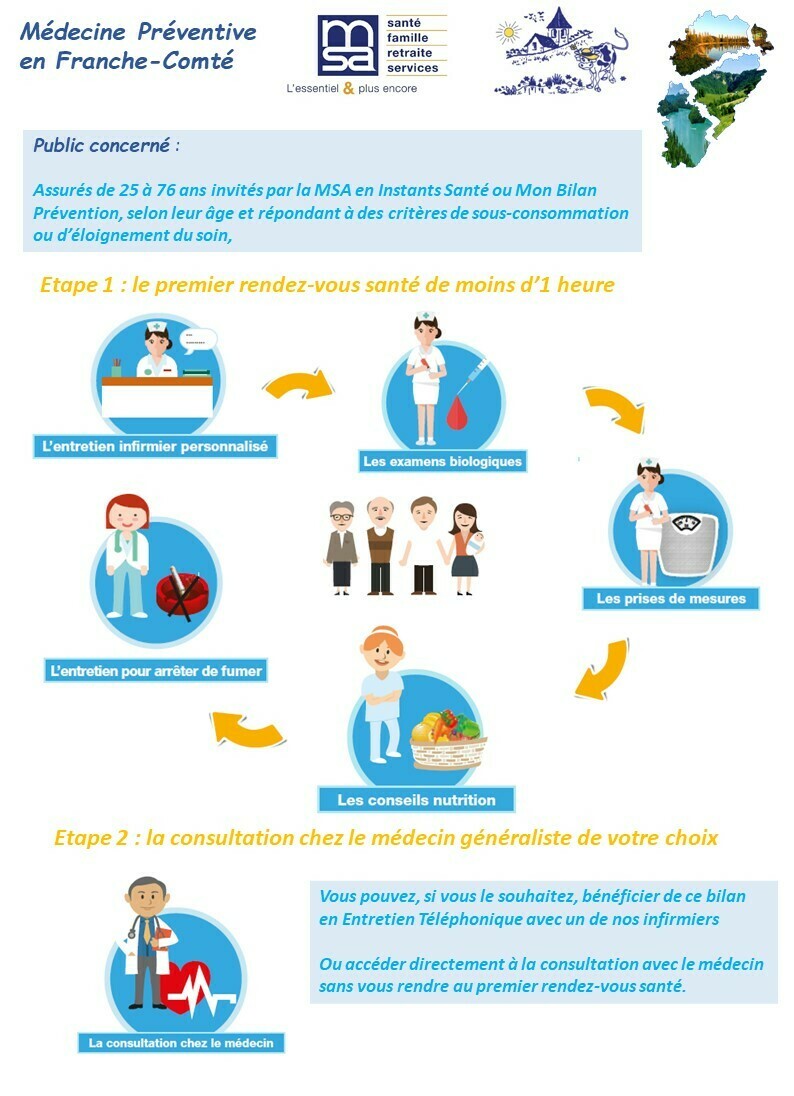 Médecine Préventive en Franche-Comté

msa santé famille retraite services
L'essentiel & plus encore

Public concerné :

Assurés de 25 à 76 ans invités par la MSA en Instants Santé ou Mon Bilan Prévention, selon leur âge et répondant à des critères de sous-consommation ou d'éloignement du soin,

Etape 1 : le premier rendez-vous santé de moins d'1 heure

L'entretien infirmier personnalisé

Les examens biologiques

Les prises de mesures

Les conseils nutrition

L'entretien pour arrêter de fumer

Etape 2 : la consultation chez le médecin généraliste de votre choix

La consultation chez le médecin

Vous pouvez, si vous le souhaitez, bénéficier de ce bilan en Entretien Téléphonique avec un de nos infirmiers

Ou accéder directement à la consultation avec le médecin sans vous rendre au premier rendez-vous santé.